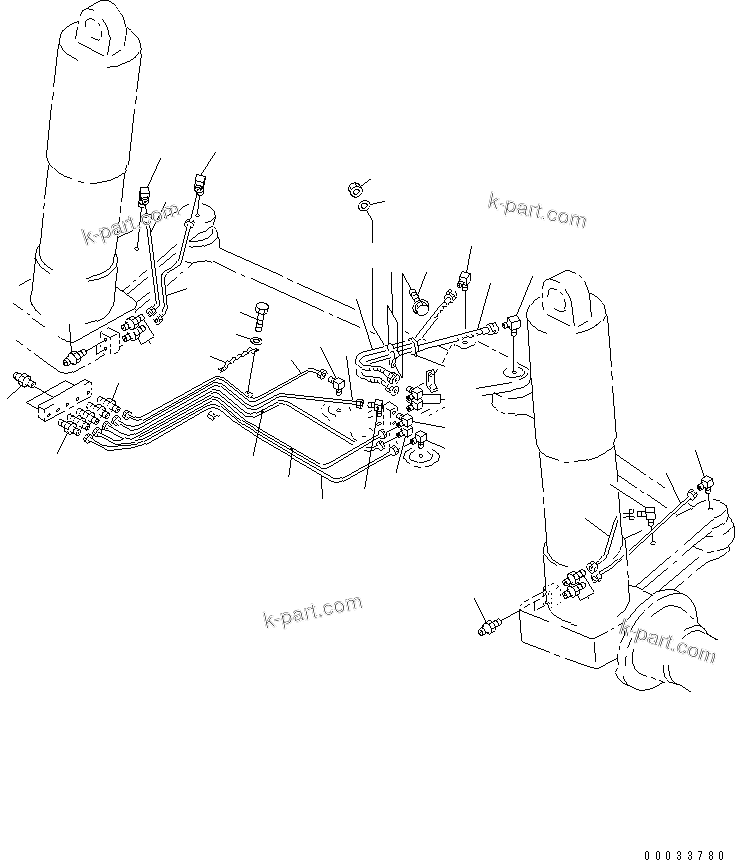 k-part.com

k-part.com

k-part.com

k-part.com

00033780