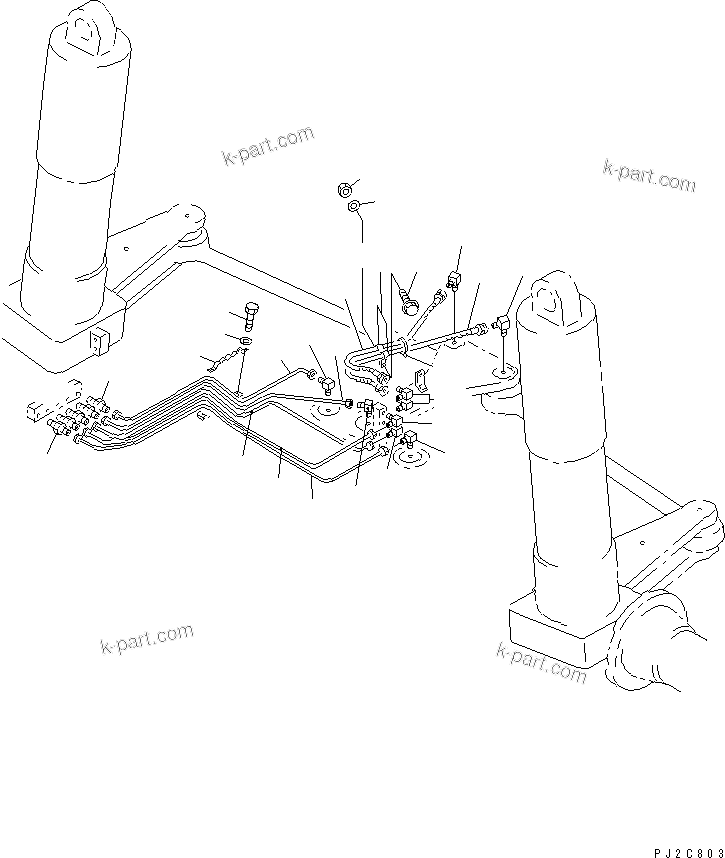 k-part.com

k-part.com

k-part.com

k-part.com

PJ2C803