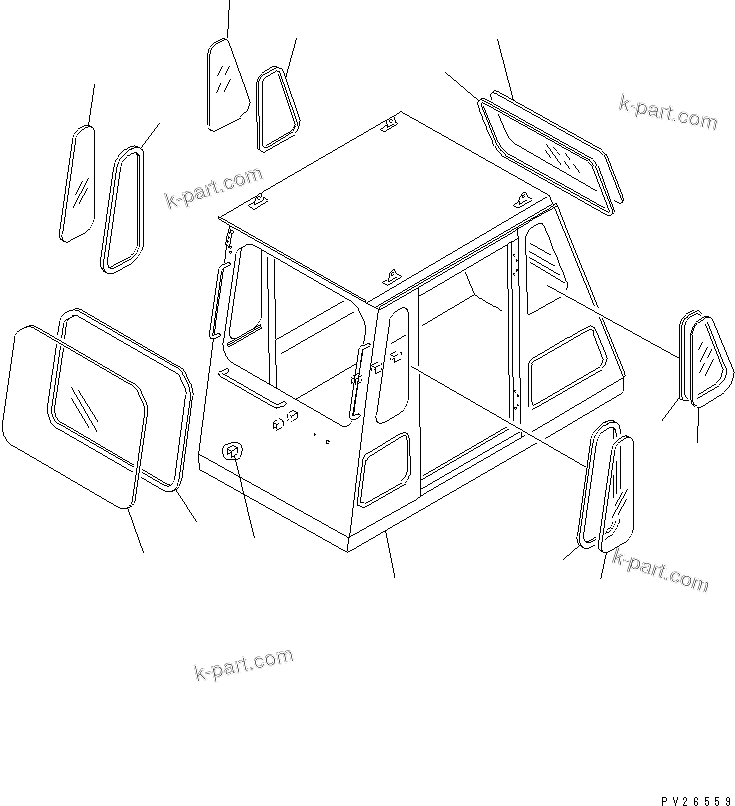 k-part.com

k-part.com

k-part.com

k-part.com

PV26559