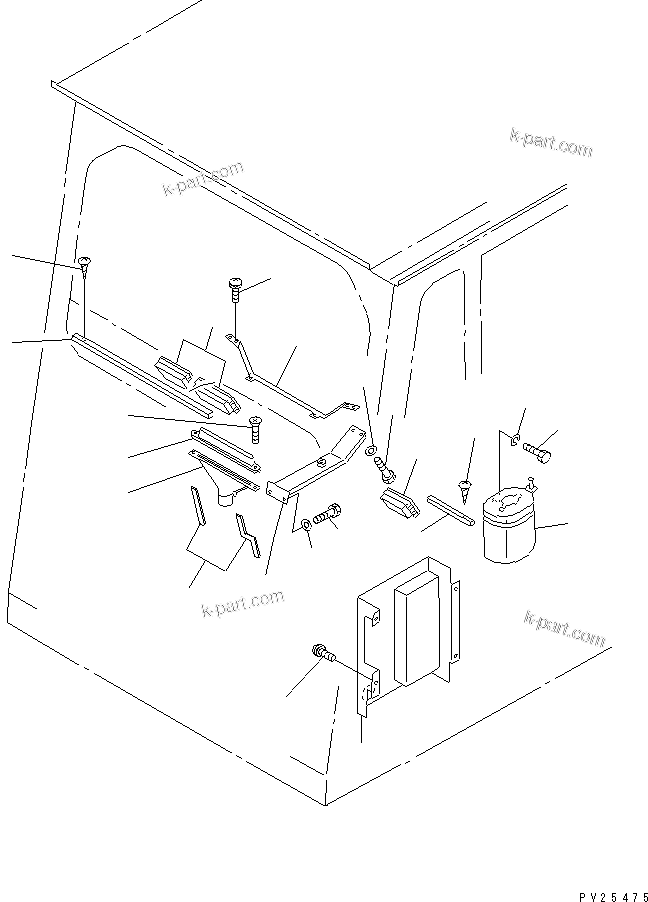 k-part.com

k-part.com

k-part.com

k-part.com

PV25475