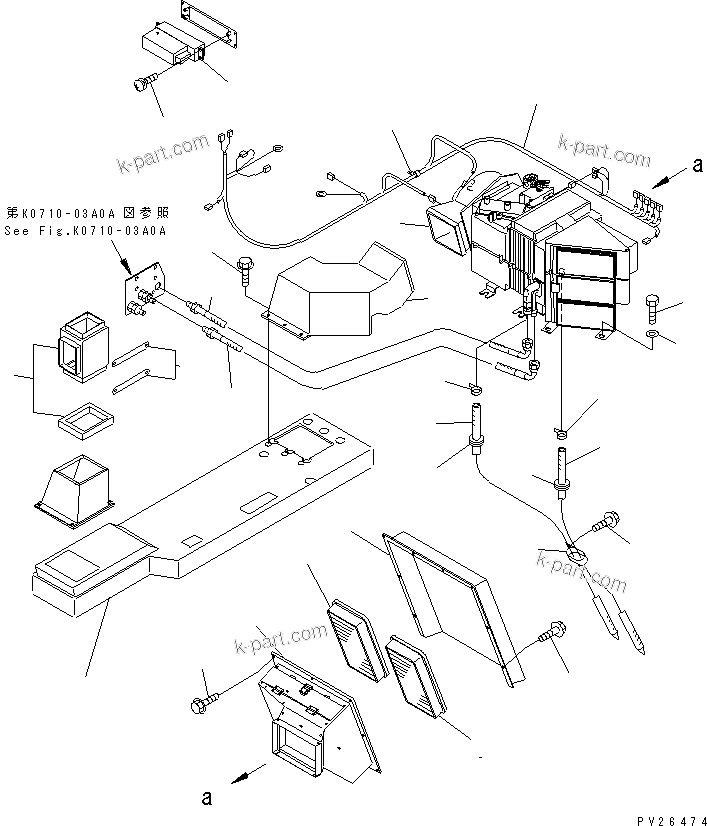 k-part.com

k-part.com

a

第K0710-03A0A 図参照
See Fig.K0710-03A0A

k-part.com

k-part.com

a

PV26474