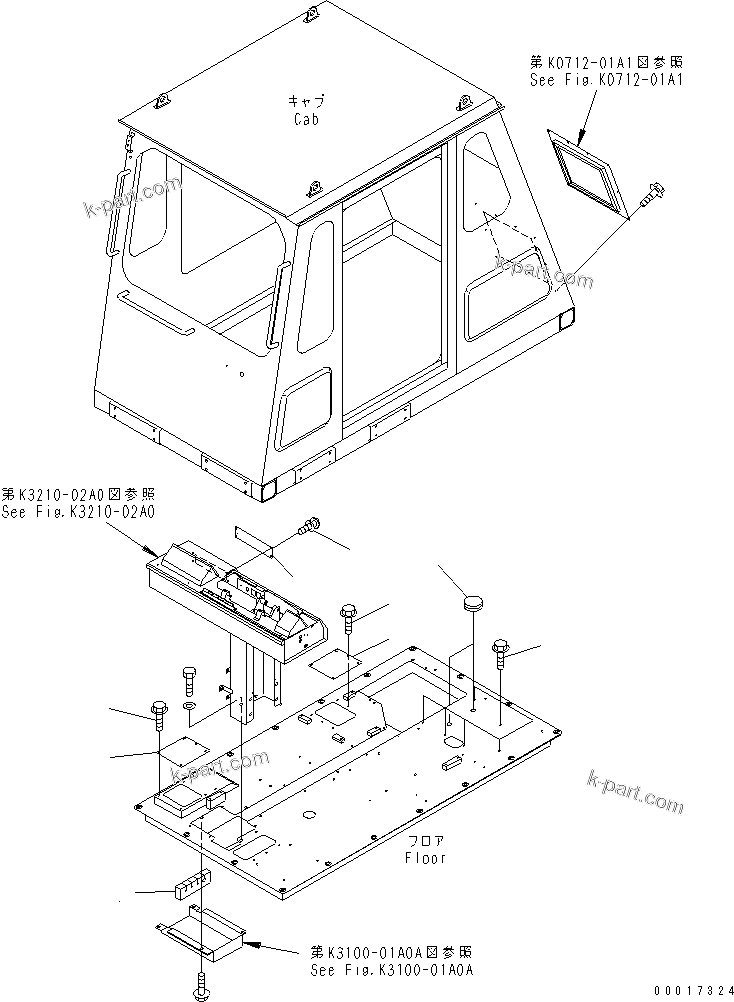 第K0712-01A1図参照
See Fig.K0712-01A1

キャブ
Cab

k-part.com

k-part.com

第K3210-02A0図参照
See Fig.K3210-02A0

k-part.com

k-part.com

フロア
Floor

第K3100-01A0A図参照
See Fig.K3100-01A0A

00017324