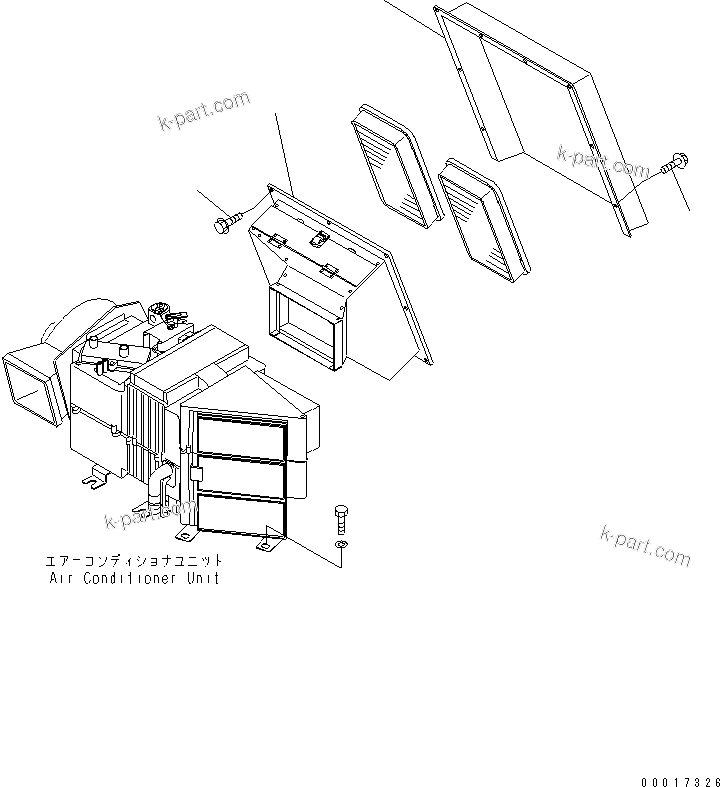 k-part.com

k-part.com

k-part.com

k-part.com

エアーコンディショナユニット
Air Conditioner Unit

00017326