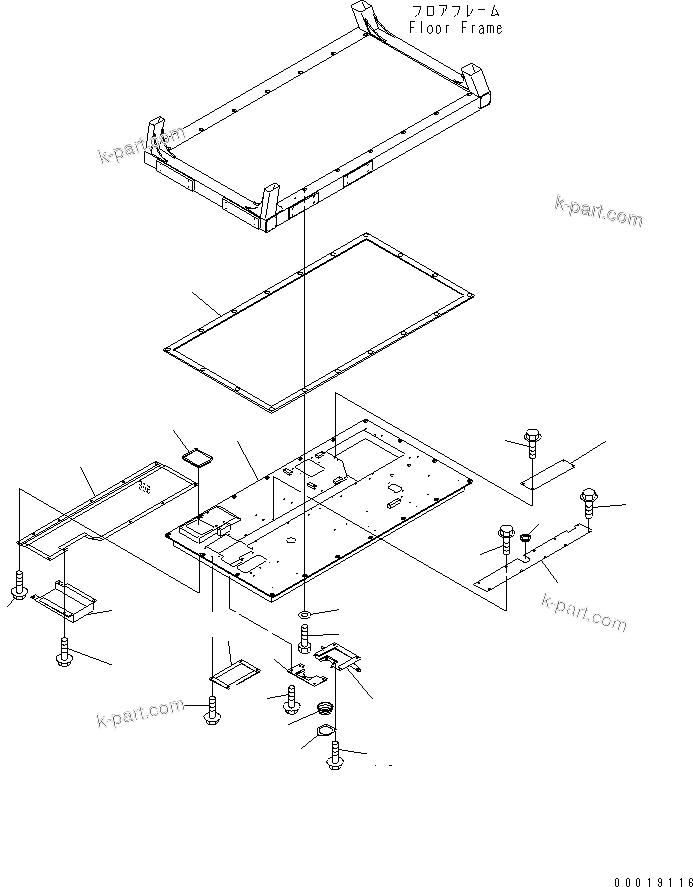 フロアフレーム
Floor Frame

k-part.com

k-part.com

k-part.com

k-part.com

00019116