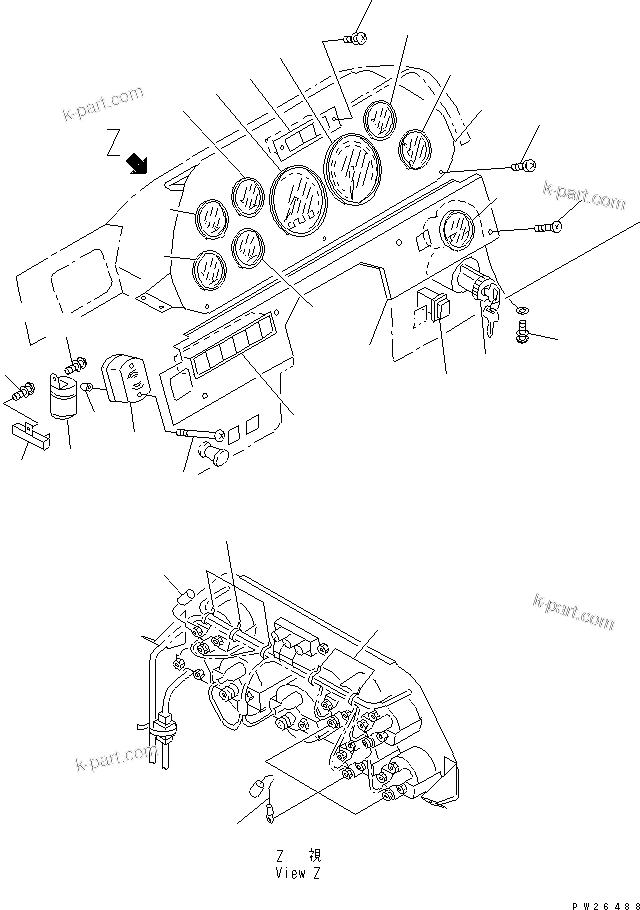 k-part.com

Z

k-part.com

k-part.com

k-part.com

Z 視
View Z

PW26488