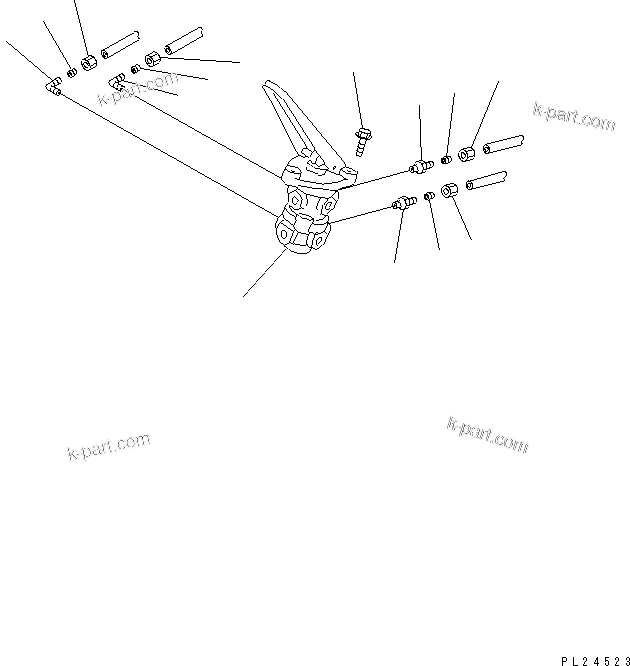 k-part.com

k-part.com

k-part.com

k-part.com

PL24523