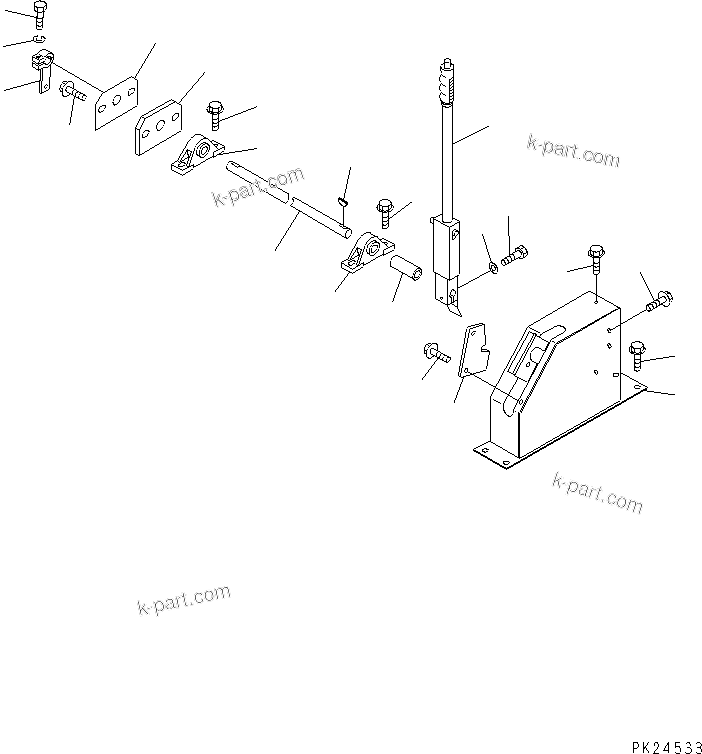 k-part.com

k-part.com

k-part.com

k-part.com

PK24533