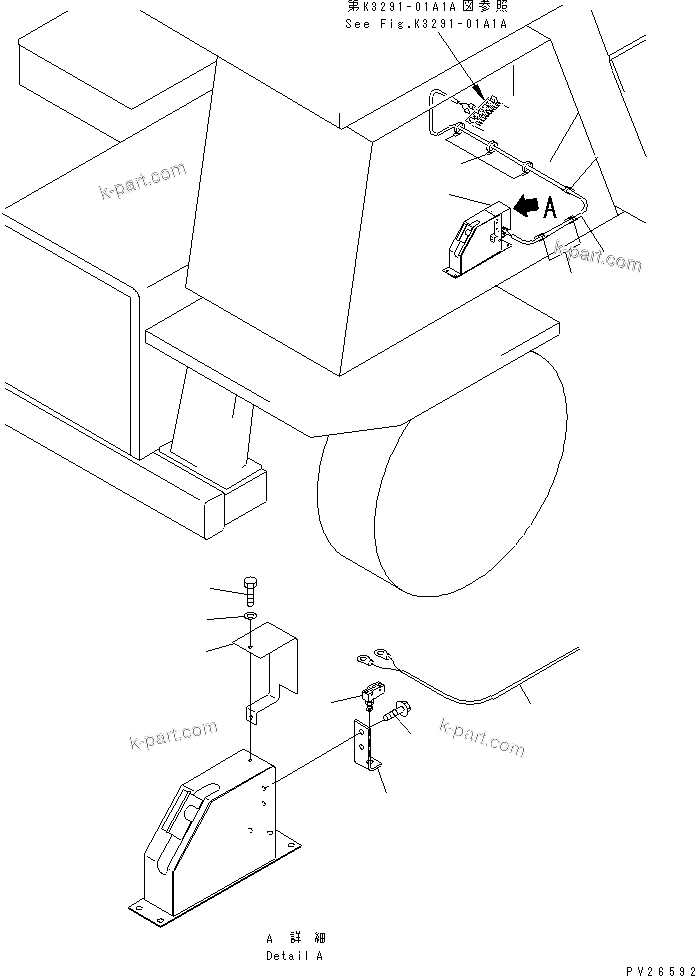 第K3291-01A1A図参照
See Fig.K3291-01A1A

k-part.com

A

k-part.com

k-part.com

k-part.com

A 詳細
Detail A

PV26592