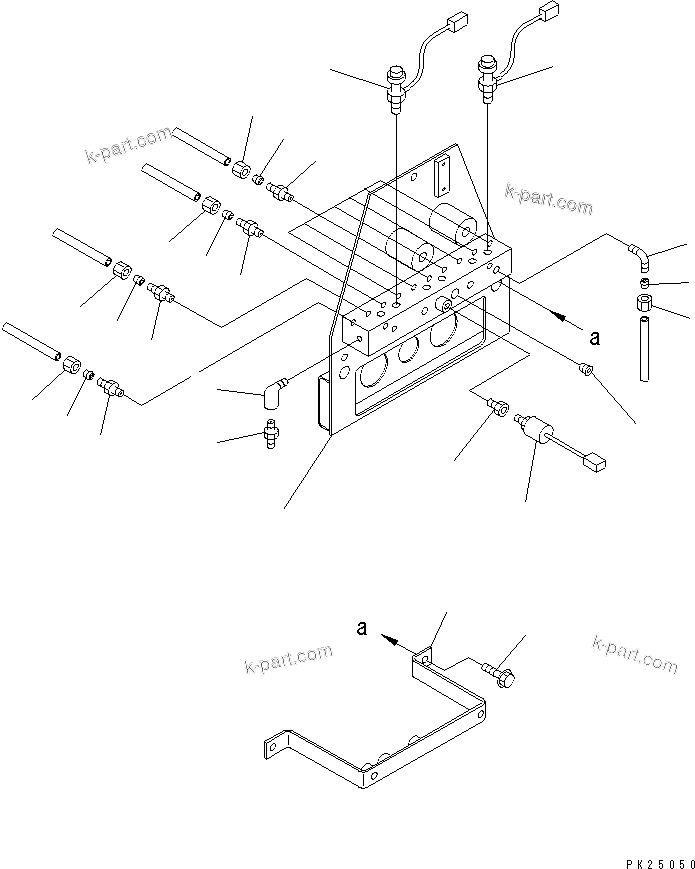 k-part.com
k-part.com
a
a
k-part.com
k-part.com
PK25050