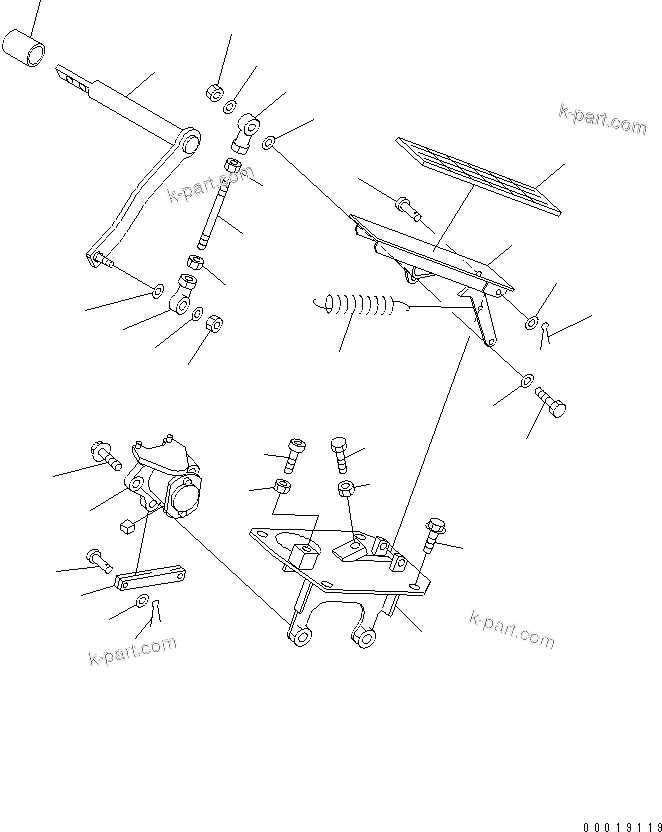 k-part.com

k-part.com

k-part.com

k-part.com

00019119