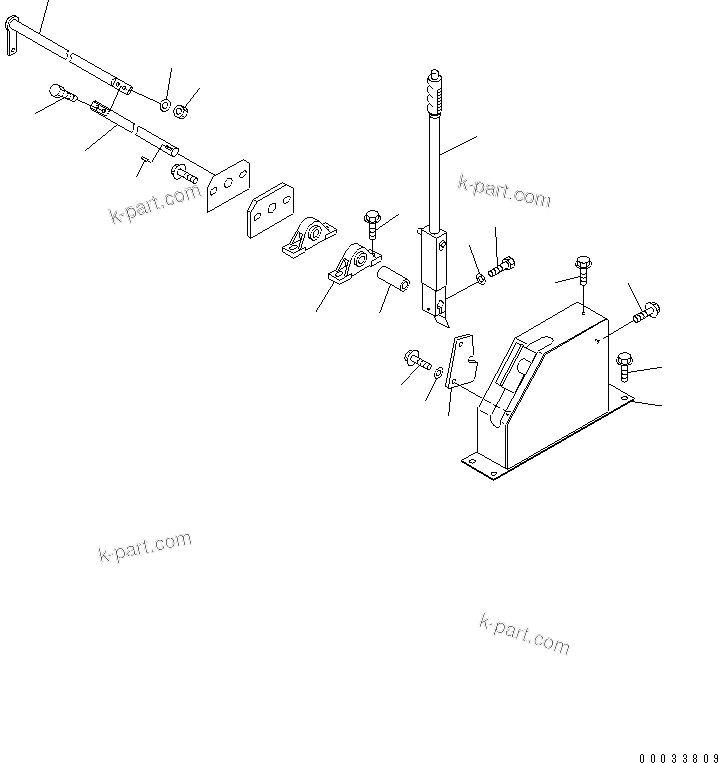 k-part.com

k-part.com

k-part.com

k-part.com

00033809