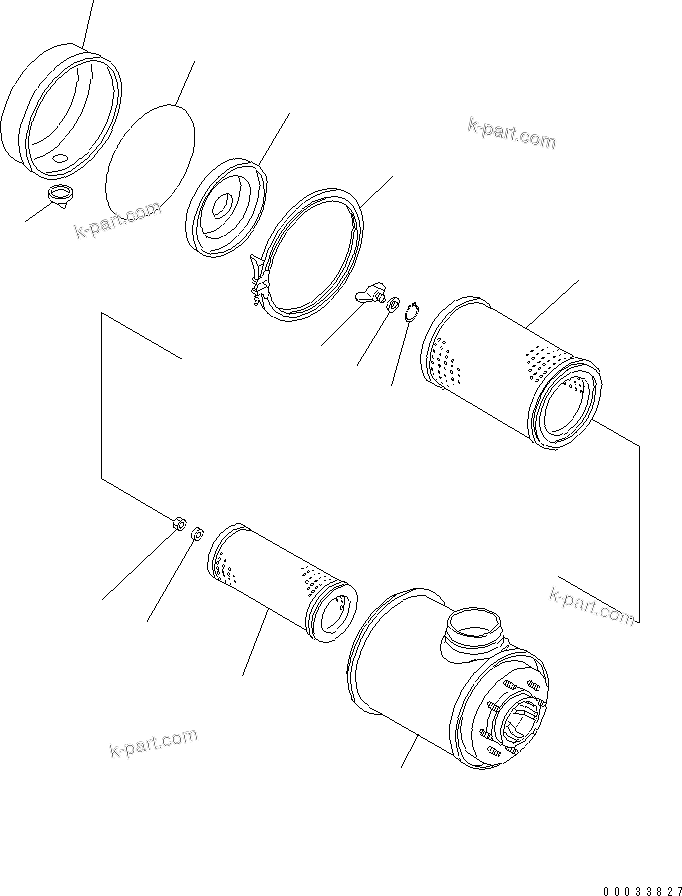 k-part.com

k-part.com

k-part.com

k-part.com

00033827