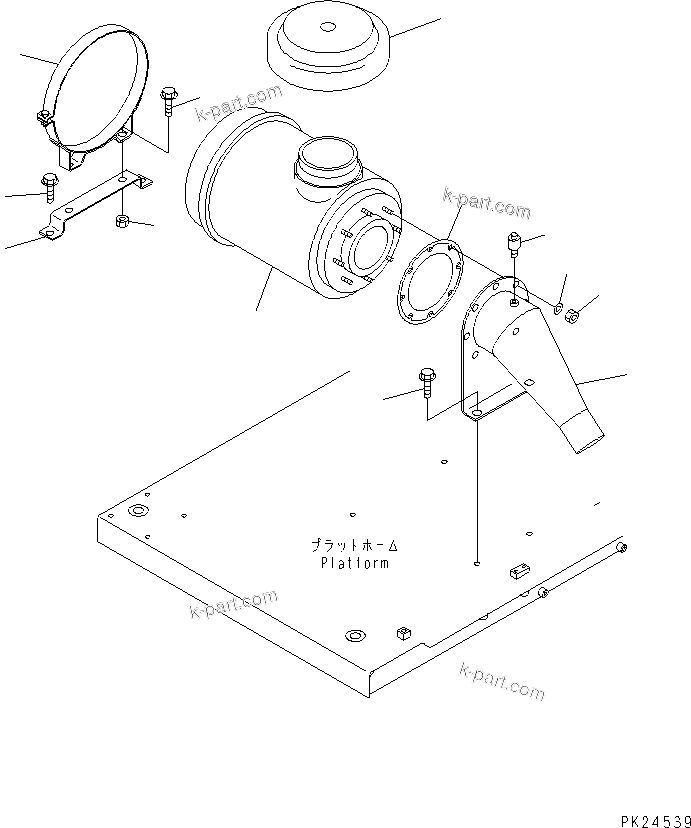 k-part.com

k-part.com

プラットホーム
Platform

k-part.com

k-part.com

PK24539