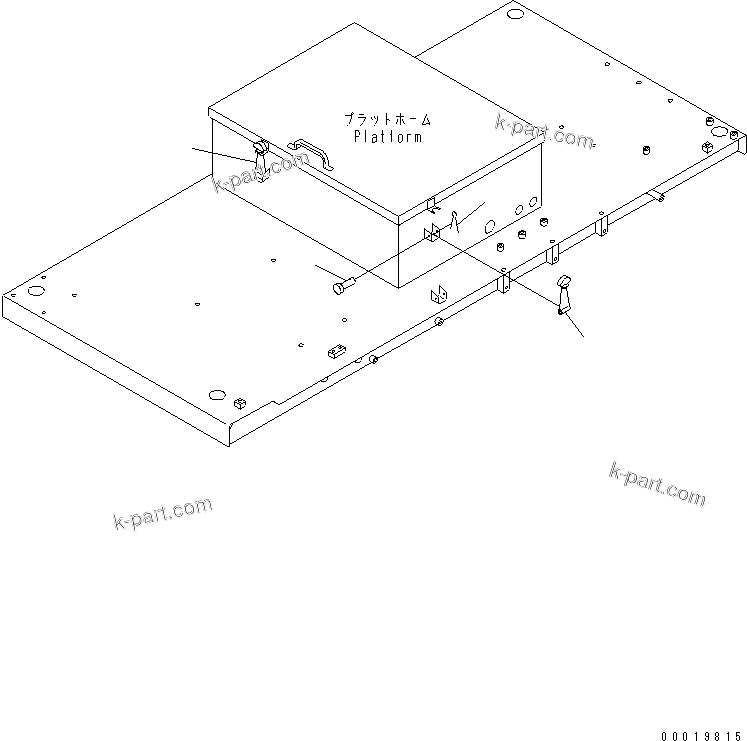 プラットホーム
Platform

k-part.com

k-part.com

k-part.com

k-part.com

00019815