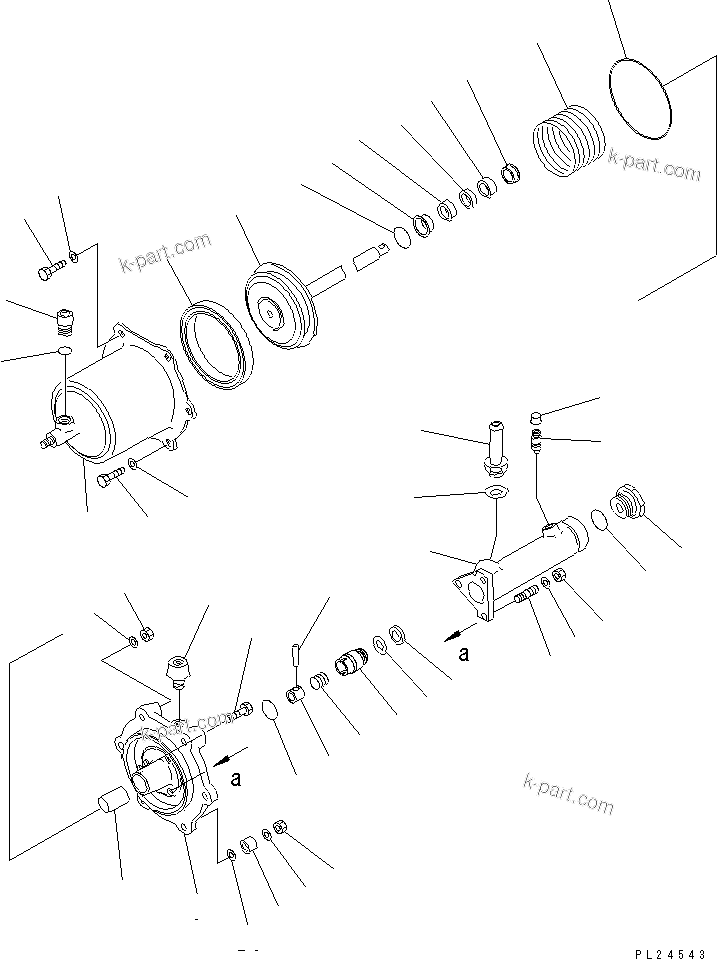 k-part.com

k-part.com

a

k-part.com

a

k-part.com

PL24543