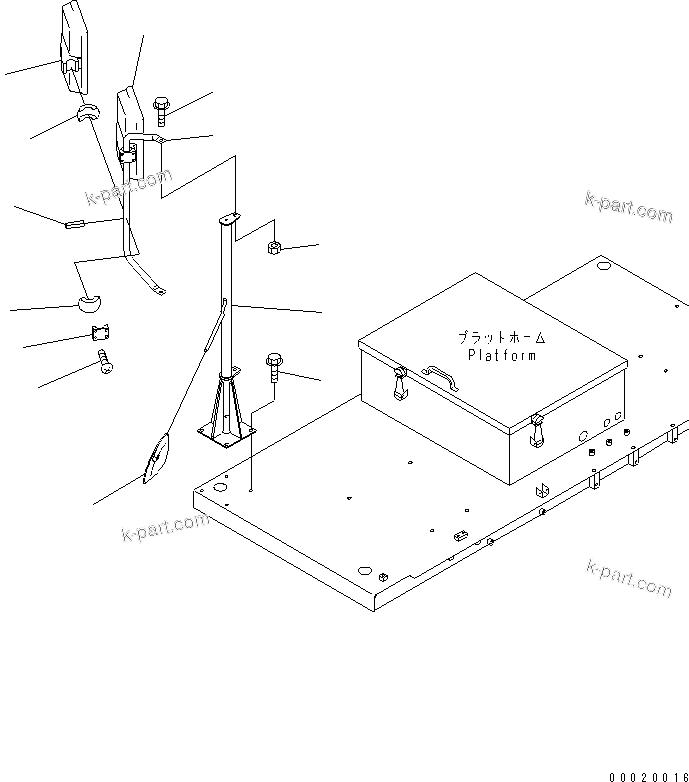 k-part.com

k-part.com

プラットホーム
Platform

k-part.com

k-part.com

00020016