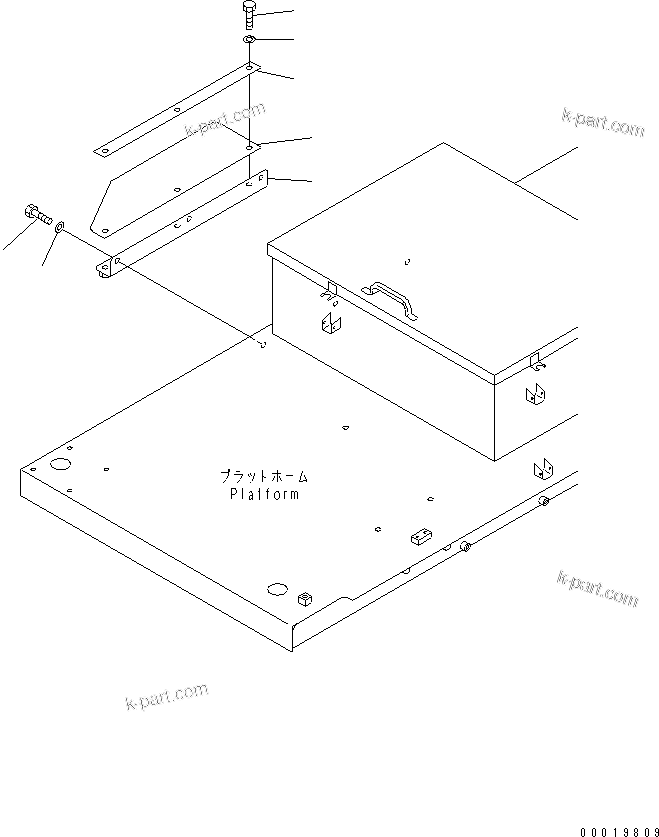 k-part.com

k-part.com

プラットホーム
Platform

k-part.com

k-part.com

00019809