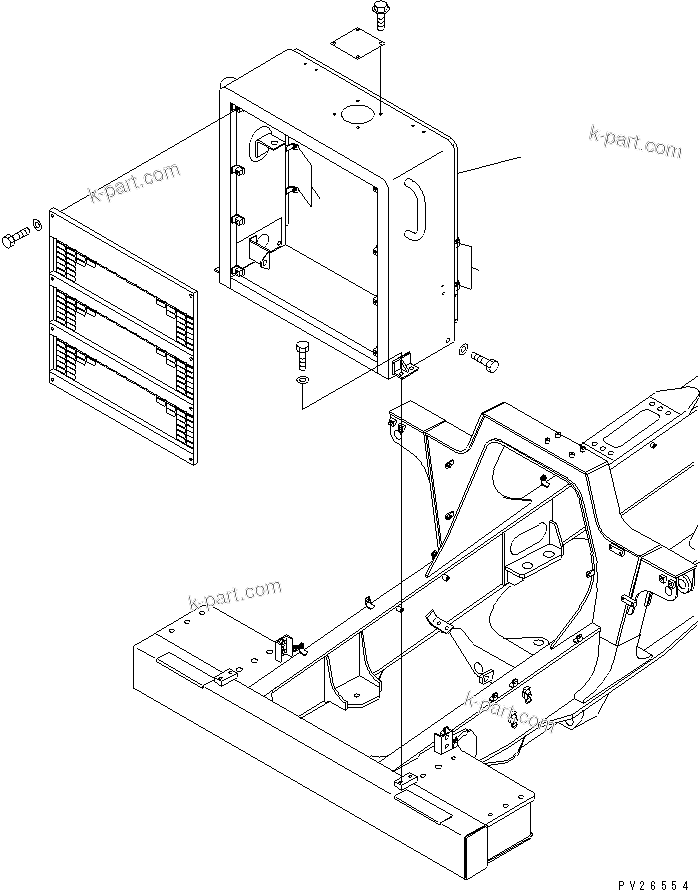 k-part.com
k-part.com
k-part.com
k-part.com
PV26554