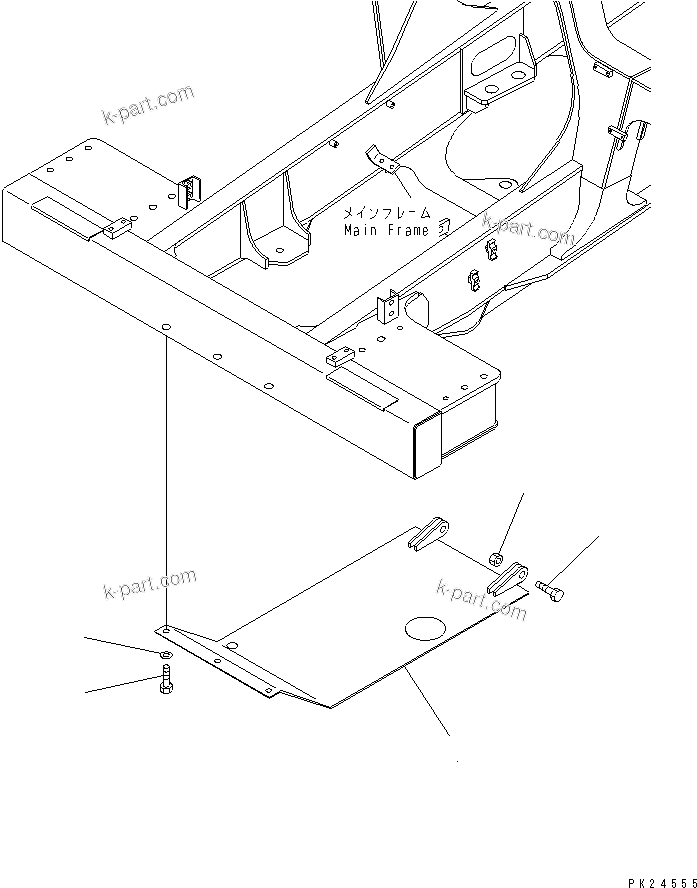 k-part.com

メインフレーム
Main Frame

k-part.com

k-part.com

k-part.com

PK24555