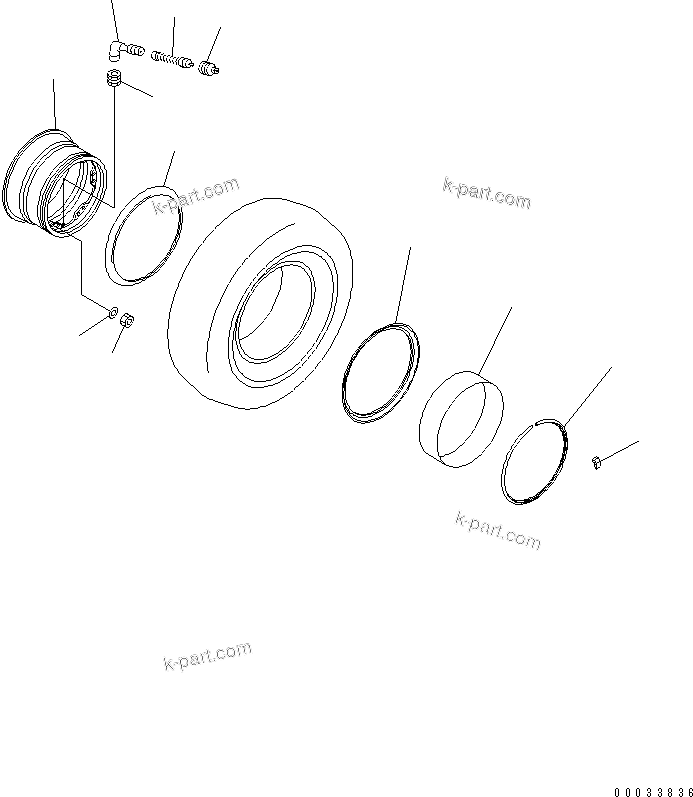 k-part.com

k-part.com

k-part.com

k-part.com

00033836