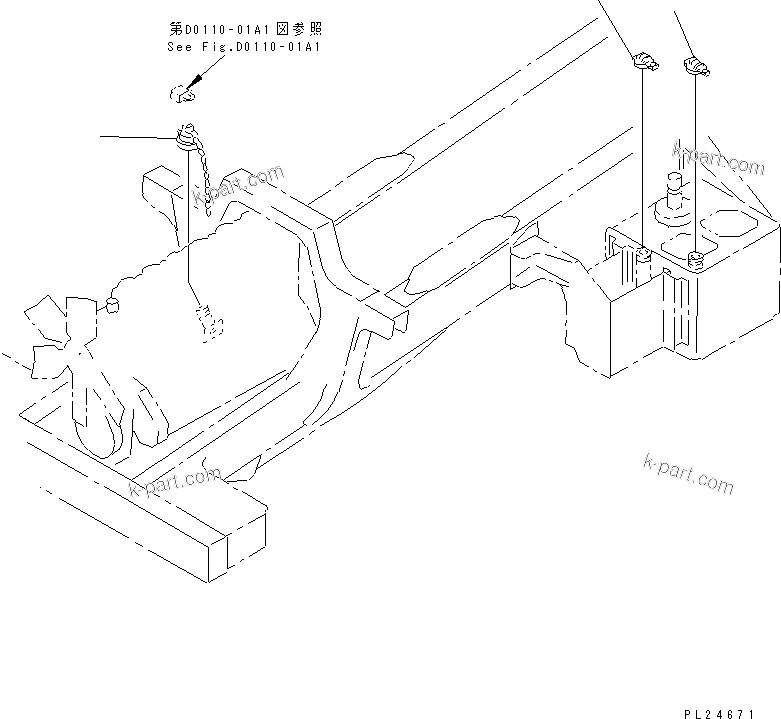 第D0110-01A1図参照
See Fig.D0110-01A1

k-part.com

k-part.com

k-part.com

k-part.com

PL24671