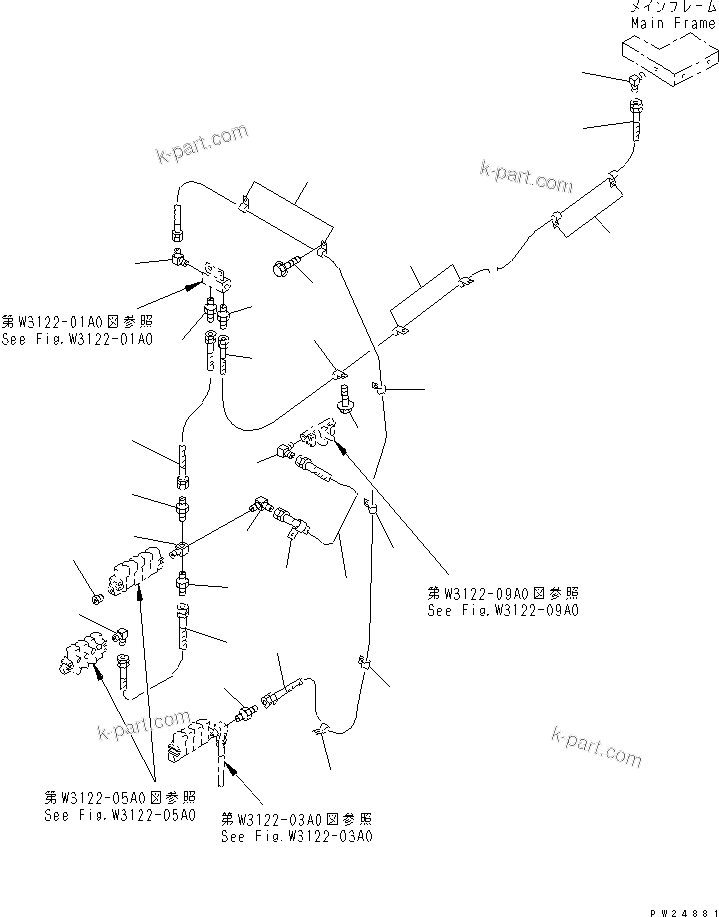 メインフレーム
Main Frame

k-part.com

k-part.com

第W3122-01A0図参照
See Fig.W3122-01A0

第W3122-09A0図参照
See Fig.W3122-09A0

k-part.com

k-part.com

第W3122-05A0図参照
See Fig.W3122-05A0

第W3122-03A0図参照
See Fig.W3122-03A0

PW24881