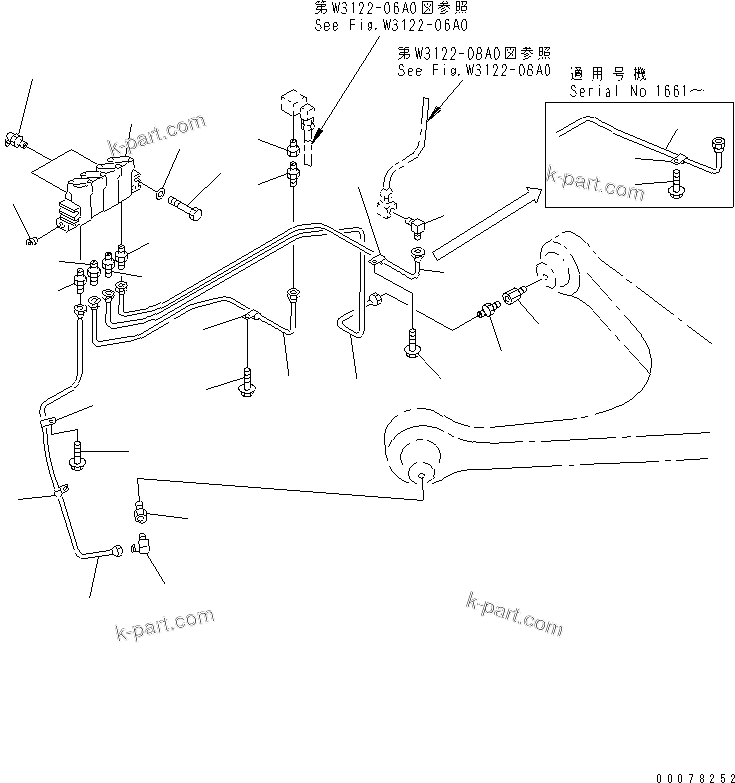 第W3122-06A0図参照
See Fig.W3122-06A0

第W3122-08A0図参照
See Fig.W3122-08A0

適用号機
Serial No 1661～

k-part.com

k-part.com

k-part.com

k-part.com

00078252