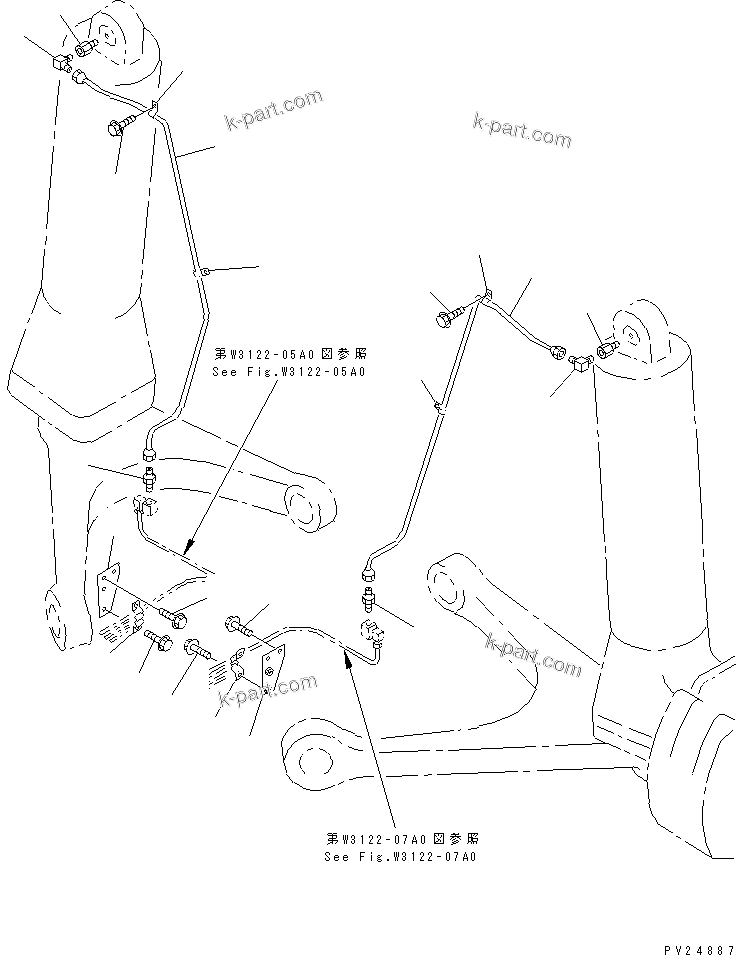 k-part.com

k-part.com

第W3122-05A0図参照
See Fig.W3122-05A0

k-part.com

k-part.com

第W3122-07A0図参照
See Fig.W3122-07A0

PV24887