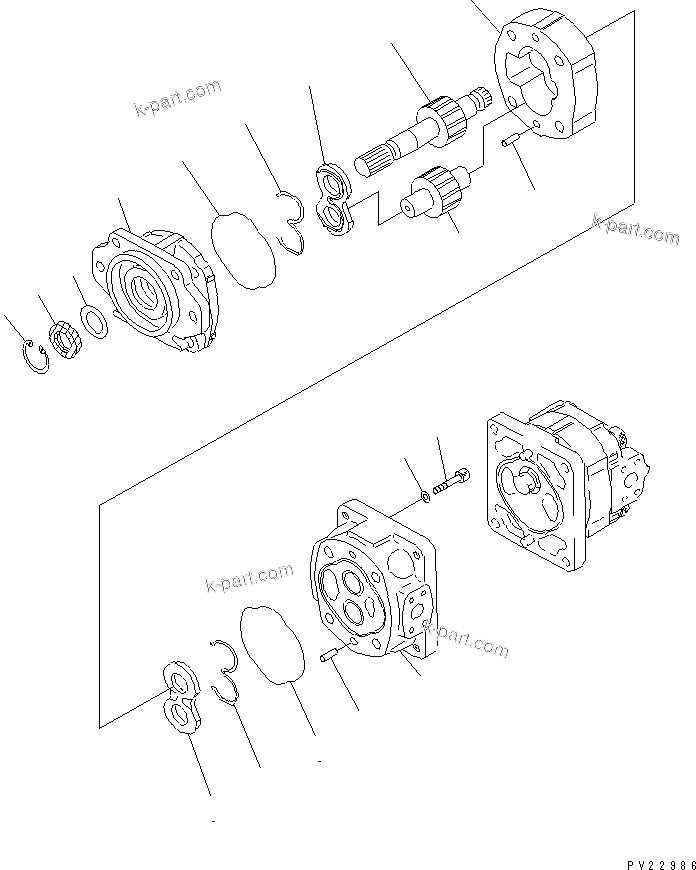 k-part.com

k-part.com

k-part.com

k-part.com

PV22986