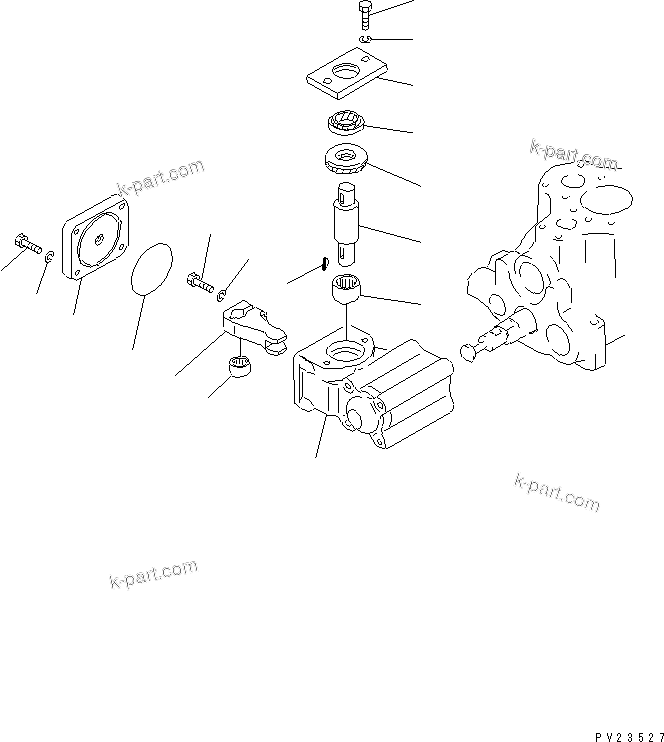 k-part.com

k-part.com

k-part.com

k-part.com

PV23527