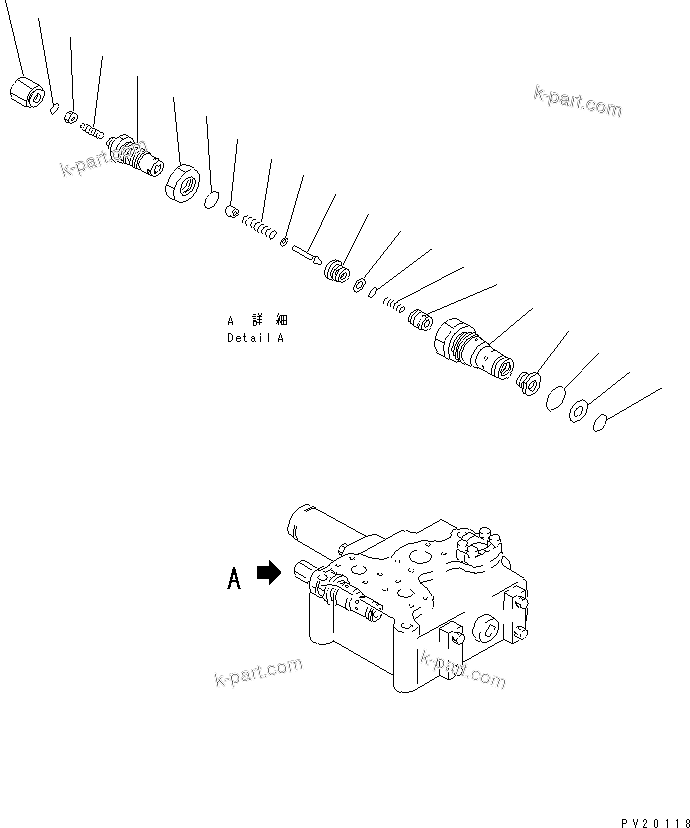 k-part.com

k-part.com

A 詳 細
Detail A

A

k-part.com

k-part.com

PV20118