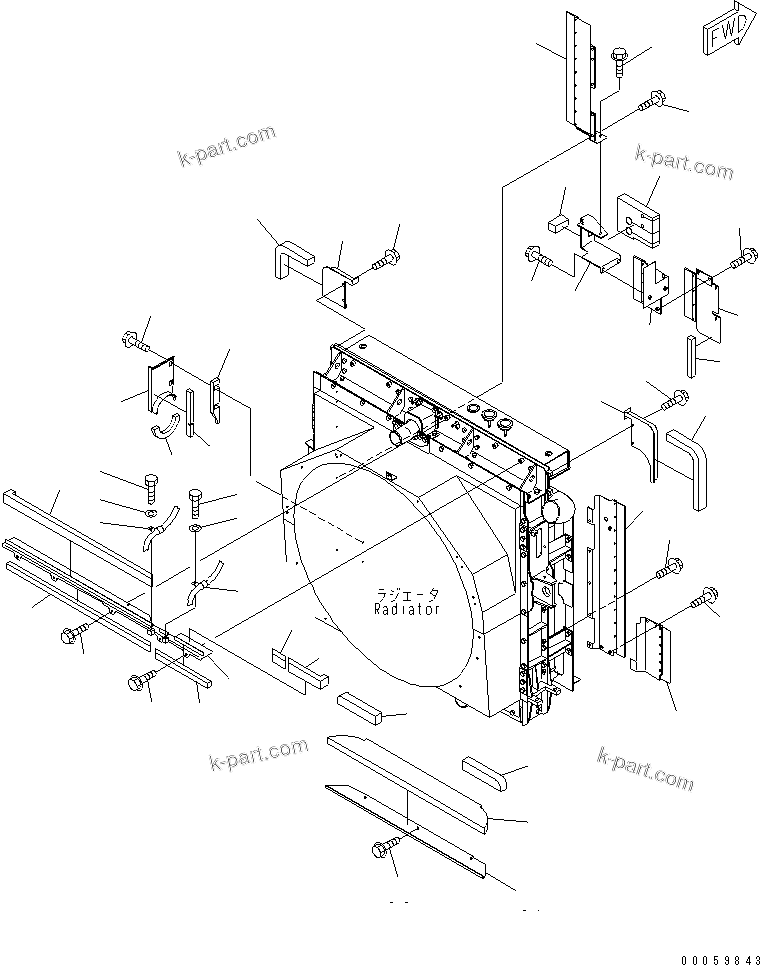 FWD

k-part.com

k-part.com

ラジエータ
Radiator

k-part.com

k-part.com

00059843