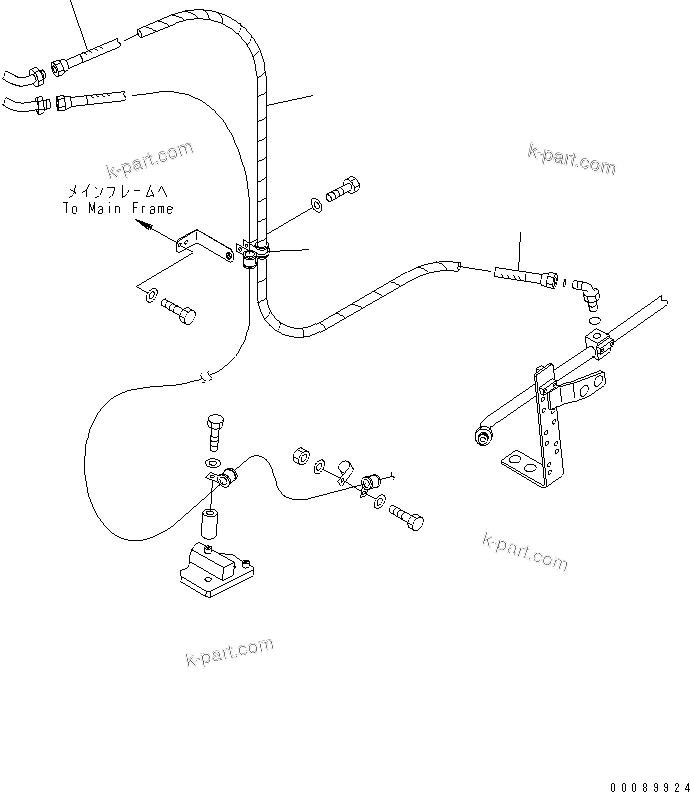 k-part.com

k-part.com

メインフレームへ
To Main Frame

k-part.com

k-part.com

00089924