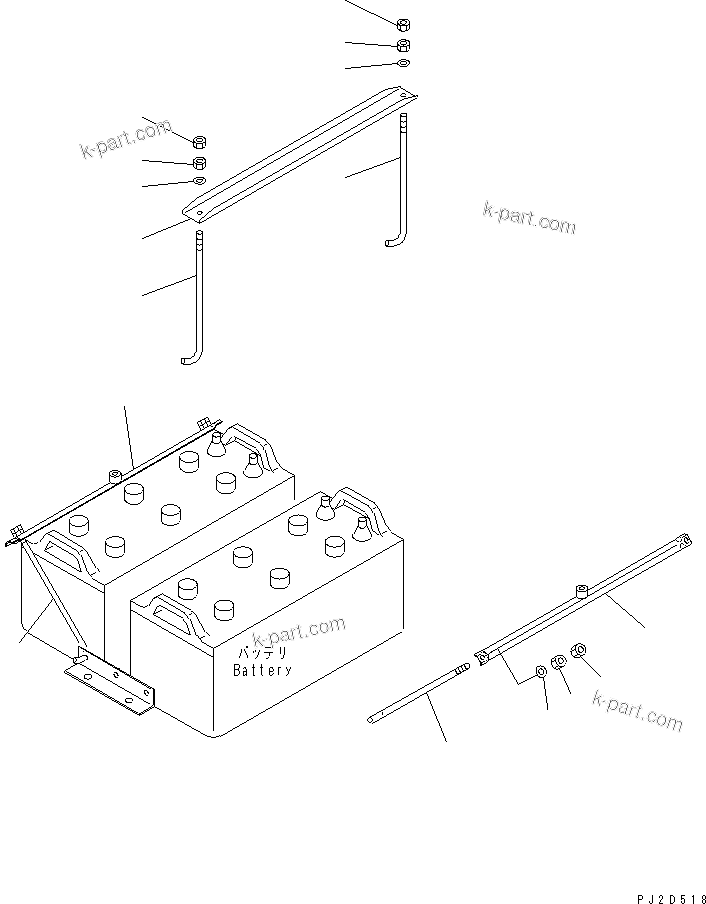 k-part.com

k-part.com

k-part.com
バッテリ
Battery

k-part.com

PJ2D518