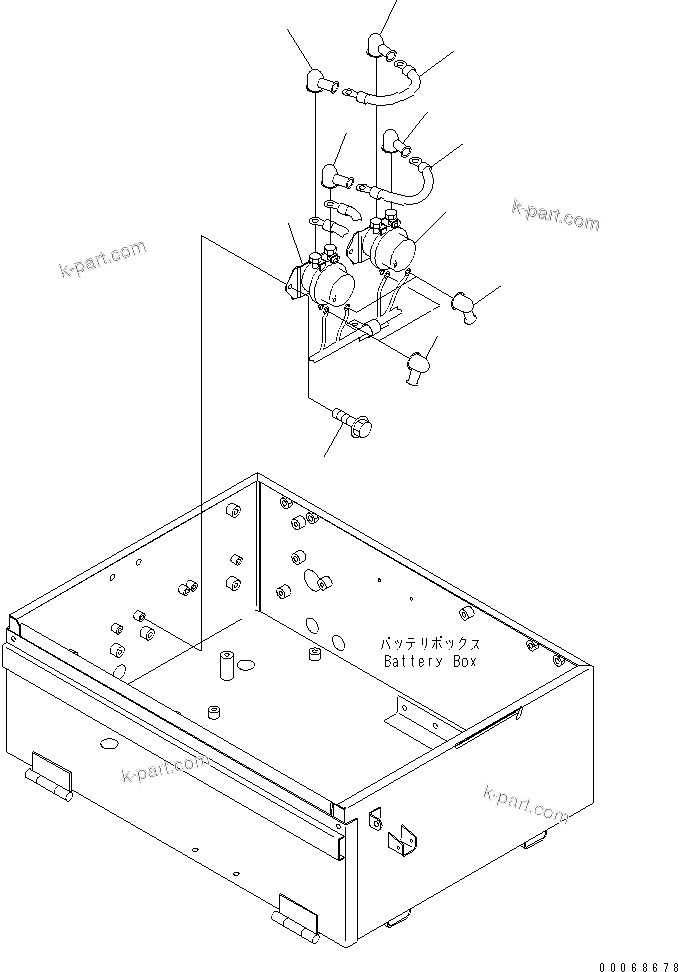 k-part.com

k-part.com

バッテリボックス
Battery Box

k-part.com

k-part.com

00068678