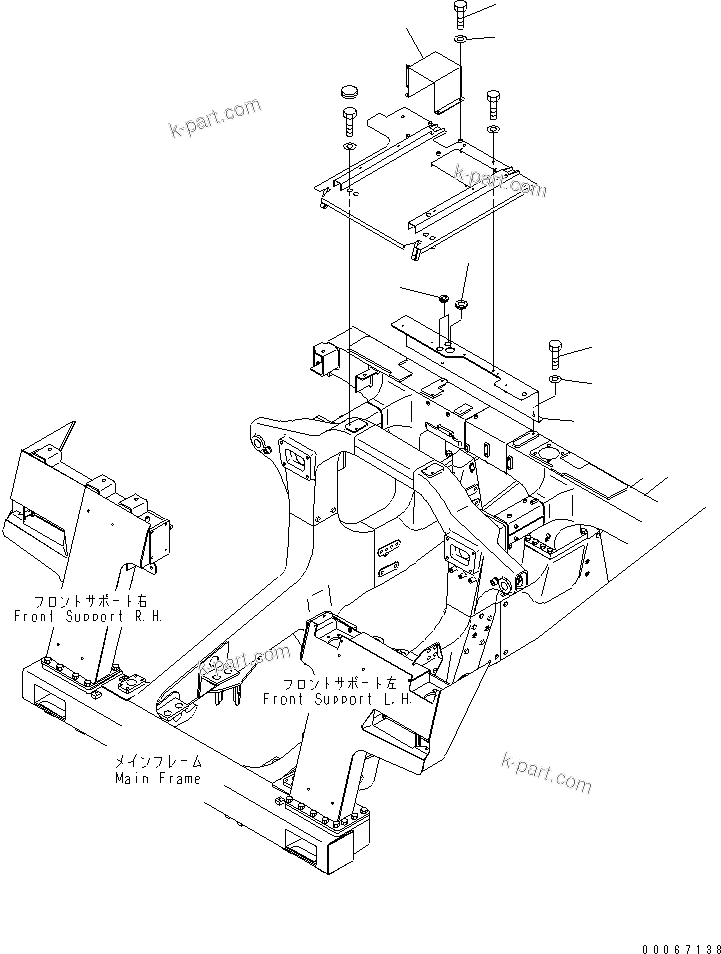 k-part.com

k-part.com

フロントサポート右
Front Support R.H.

k-part.com

フロントサポート左
Front Support L.H.

メインフレーム
Main Frame

k-part.com

00067138