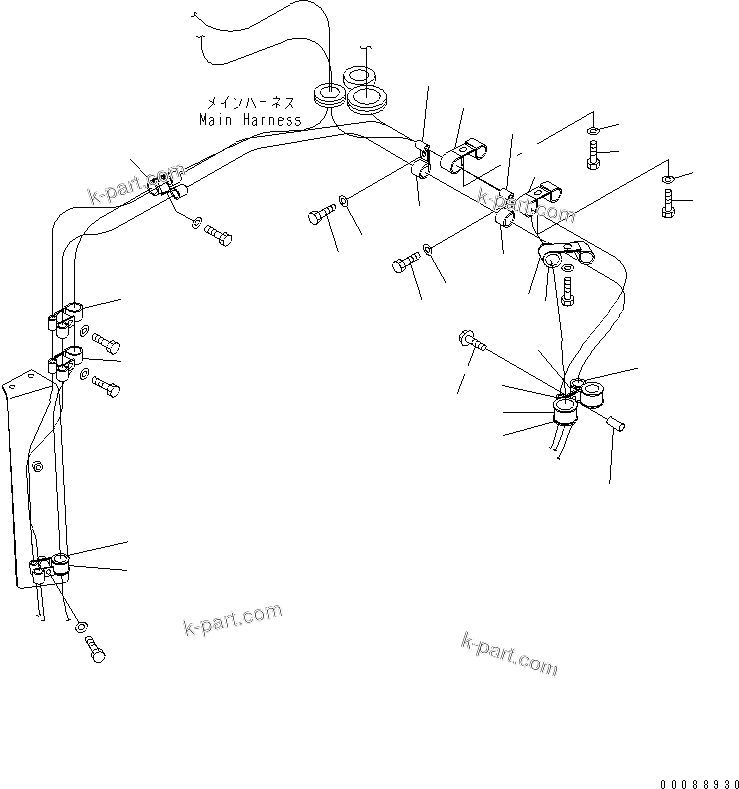 メインハーネス
Main Harness

k-part.com

k-part.com

k-part.com

k-part.com

00088930