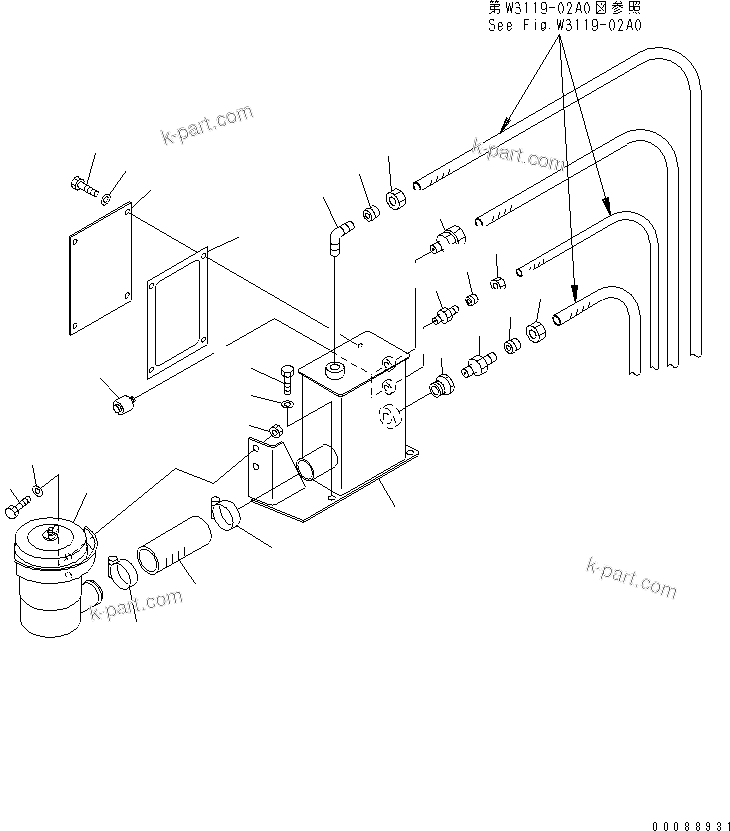 第W3119-02A0図参照
See Fig.W3119-02A0

k-part.com

k-part.com

k-part.com

k-part.com

00088931