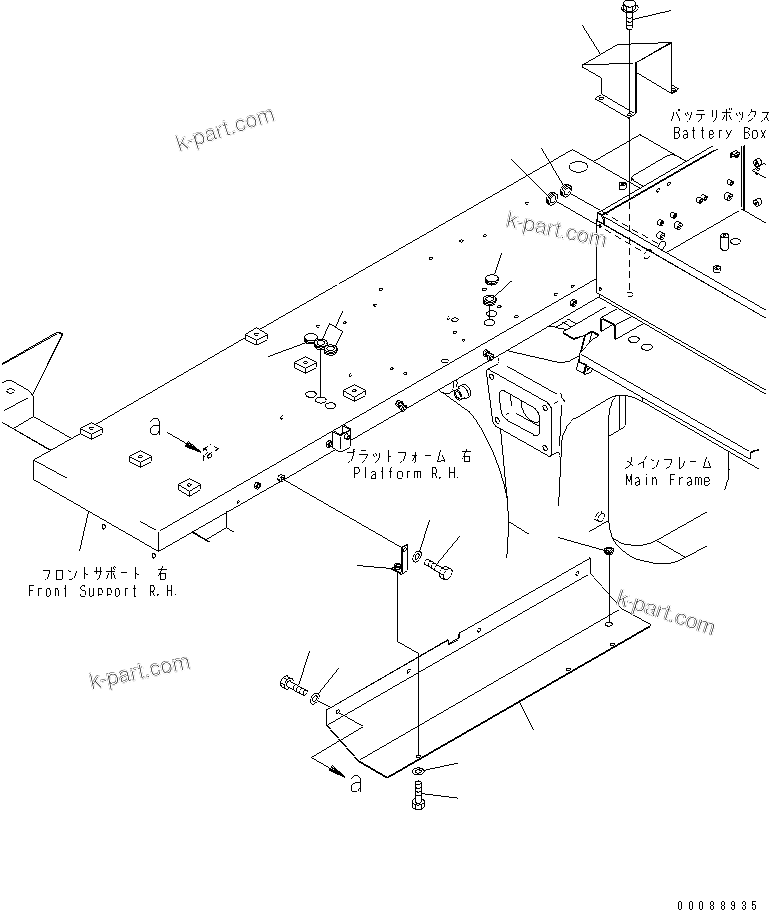 k-part.com

バッテリボックス
Battery Box

k-part.com

a

プラットフォーム 右
Platform R.H.

メインフレーム
Main Frame

フロントサポート 右
Front Support R.H.

k-part.com

k-part.com

a

00088935