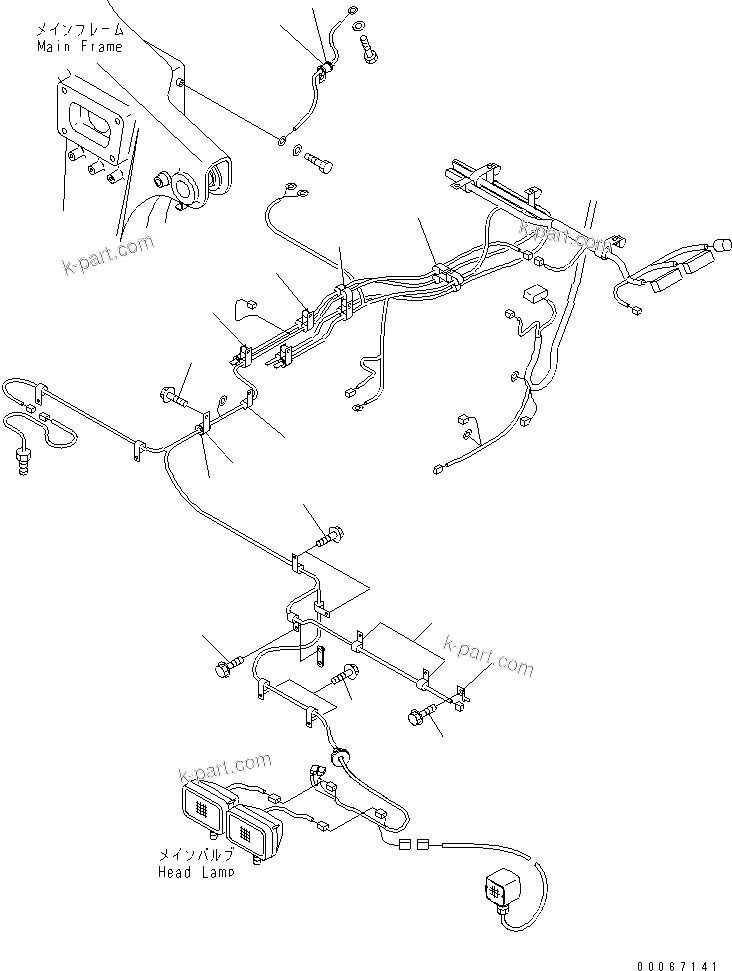 メインフレーム
Main Frame

k-part.com

k-part.com

k-part.com

k-part.com

メインバルブ
Head Lamp

00067141