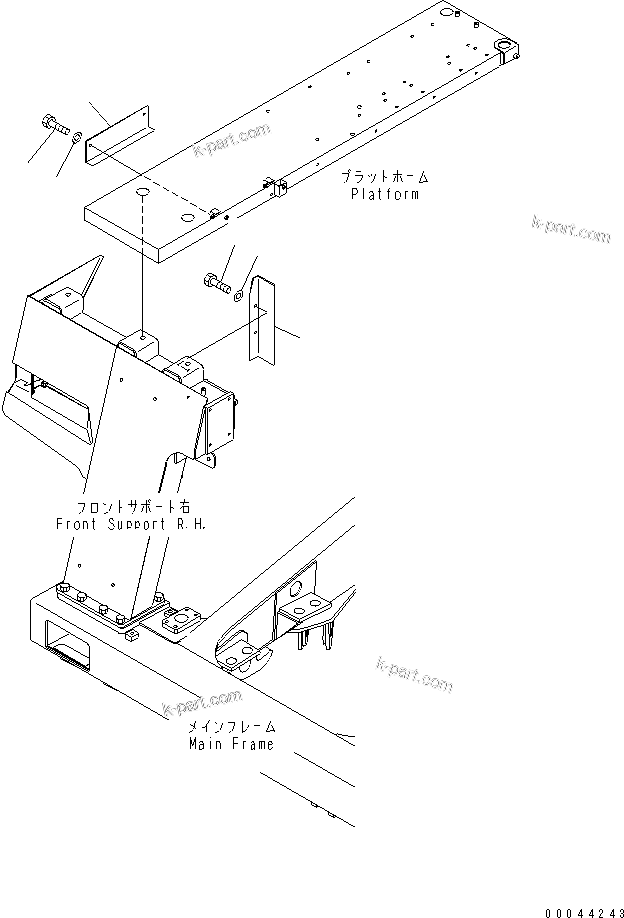 k-part.com

プラットホーム
Platform

k-part.com

フロントサポート右
Front Support R.H.

k-part.com

k-part.com

メインフレーム
Main Frame

00044243