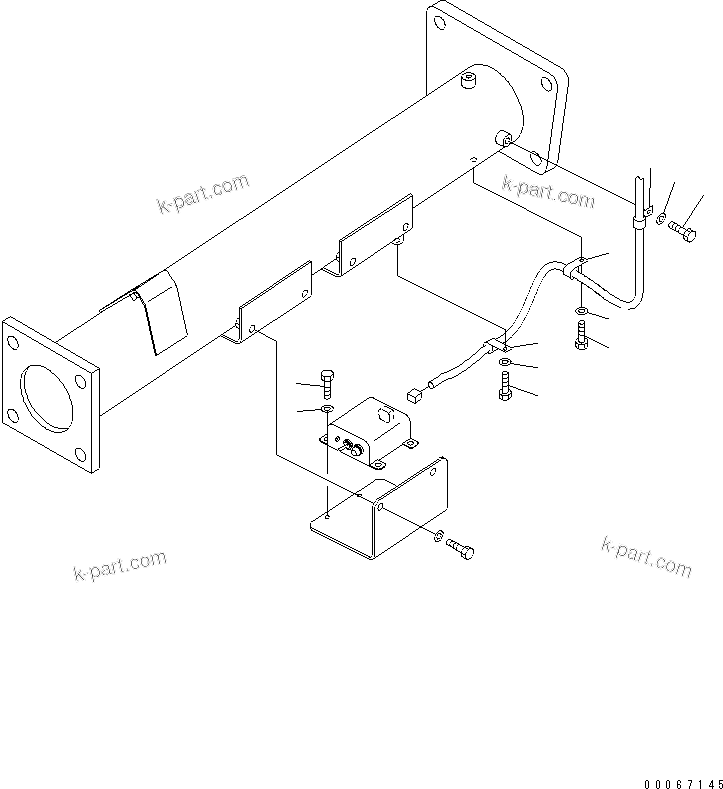 k-part.com

k-part.com

k-part.com

k-part.com

00067145