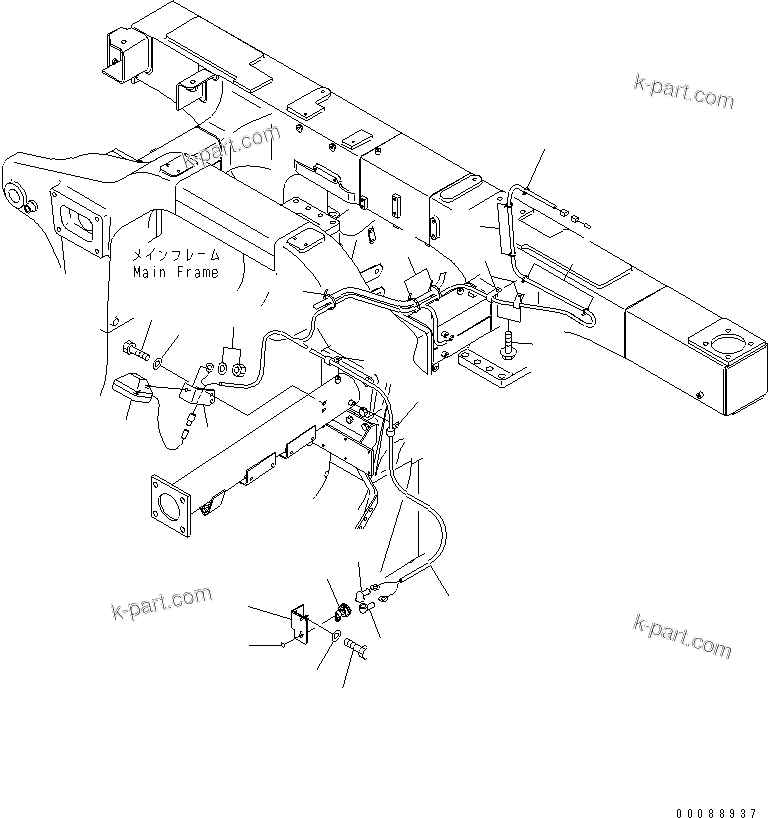 k-part.com

k-part.com

メインフレーム
Main Frame

k-part.com

k-part.com

00088937