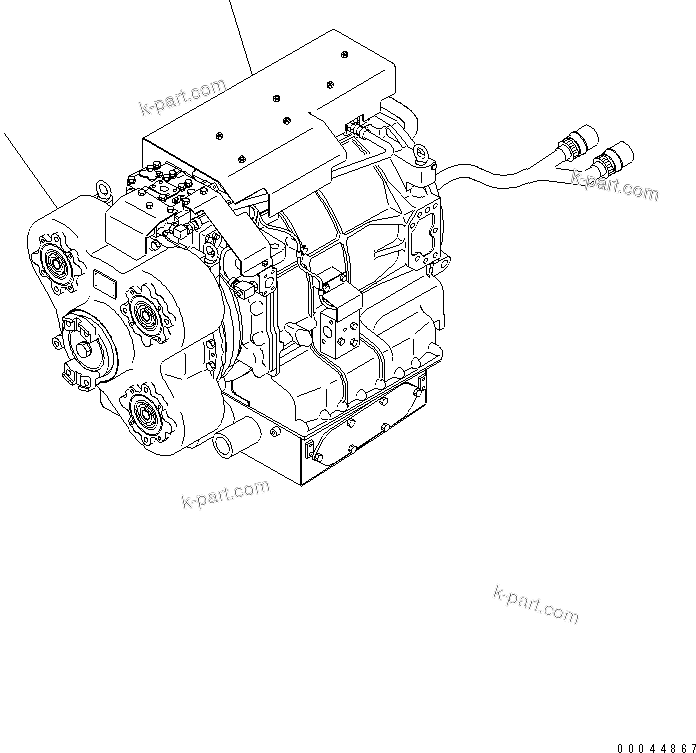 k-part.com
k-part.com
k-part.com
k-part.com
00044867