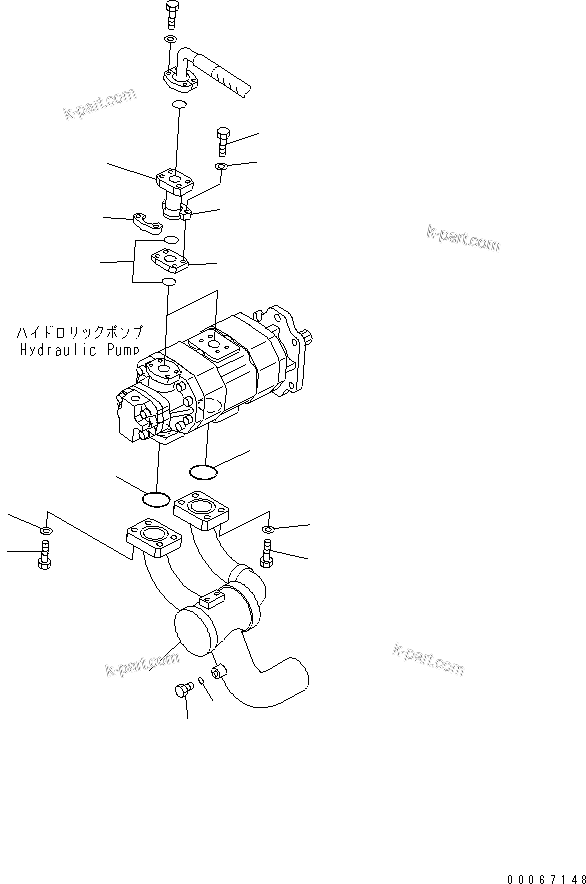 k-part.com

k-part.com

ハイドロリックポンプ
Hydraulic Pump

k-part.com

k-part.com

00067148