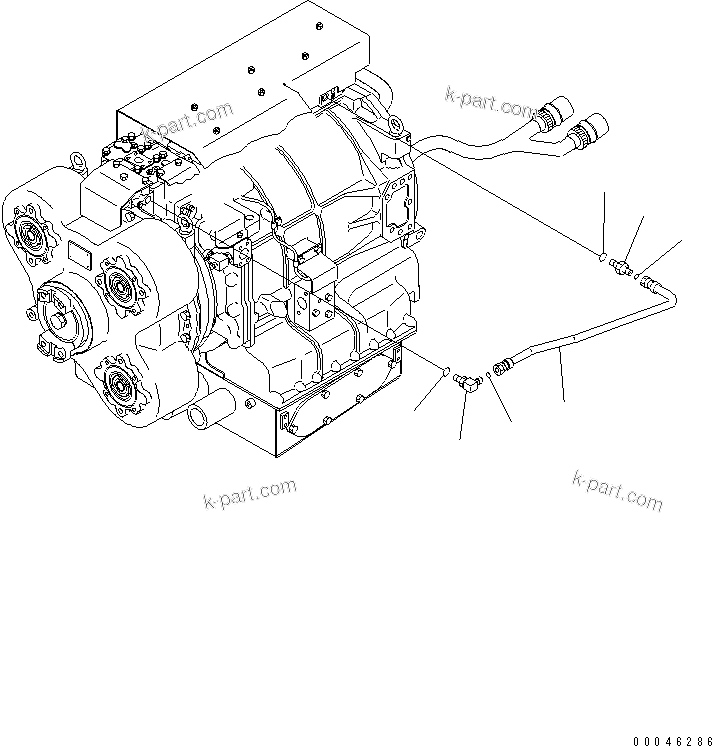 k-part.com
k-part.com
k-part.com
k-part.com
00046286