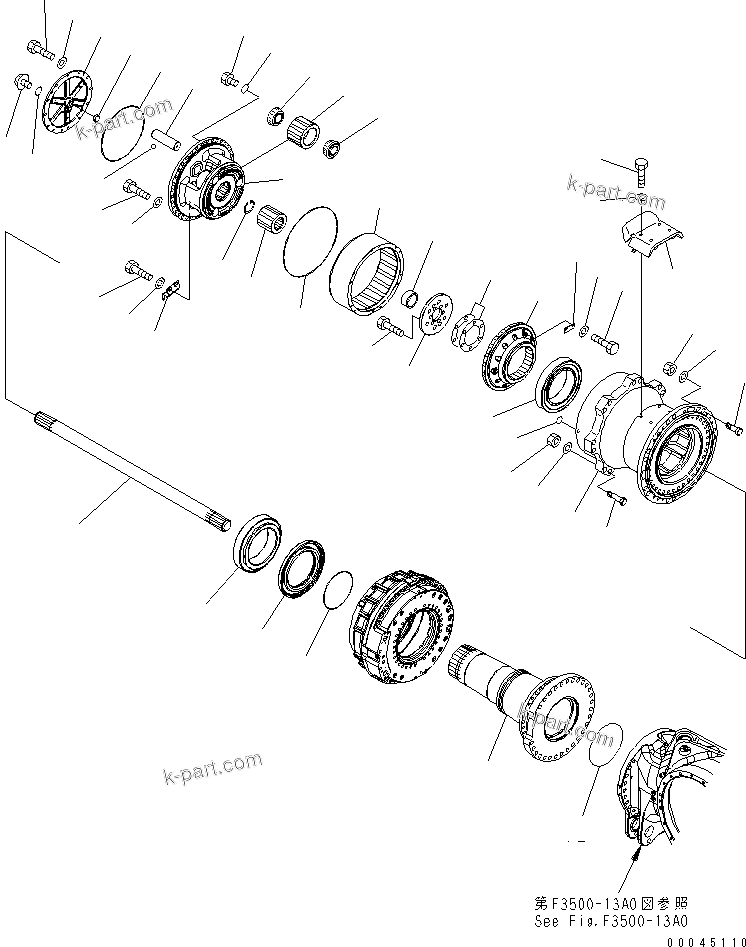 k-part.com

k-part.com

k-part.com

k-part.com

第F3500-13A0図参照
See Fig.F3500-13A0

00045110