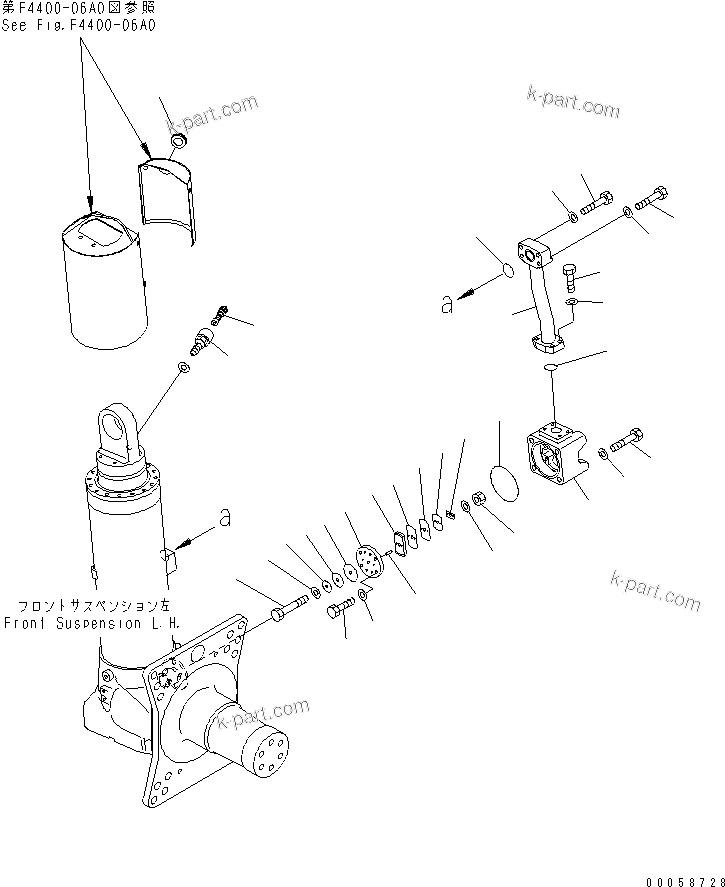 第F4400-06A0図参照
See Fig.F4400-06A0

k-part.com

k-part.com

a

a

フロントサスペンション左
Front Suspension L.H.

k-part.com

k-part.com

00058728