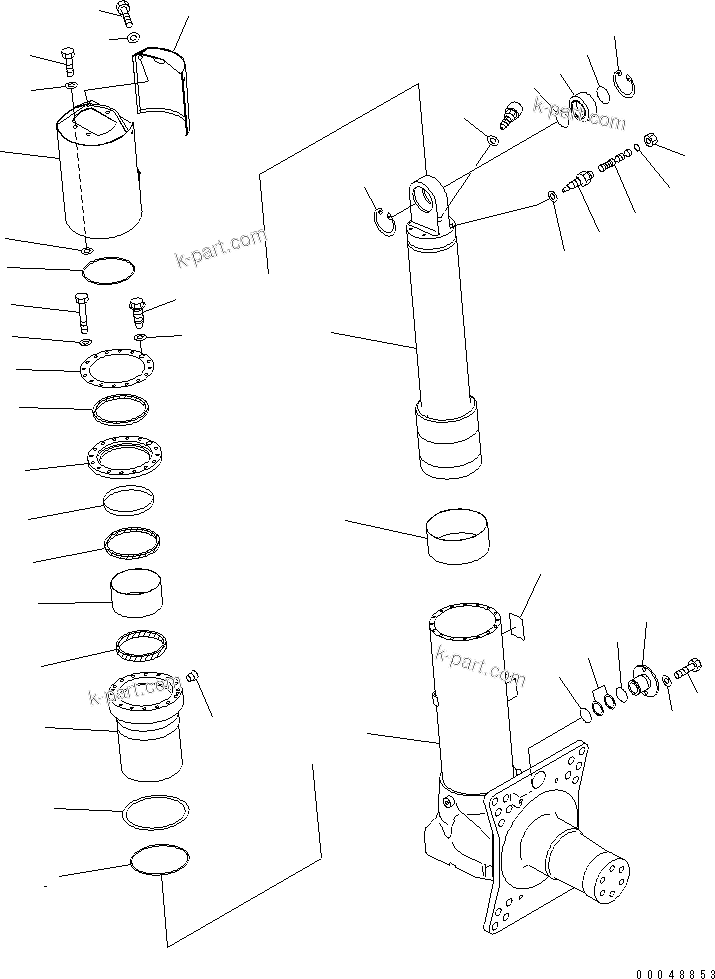 k-part.com

k-part.com

k-part.com

k-part.com

00048853