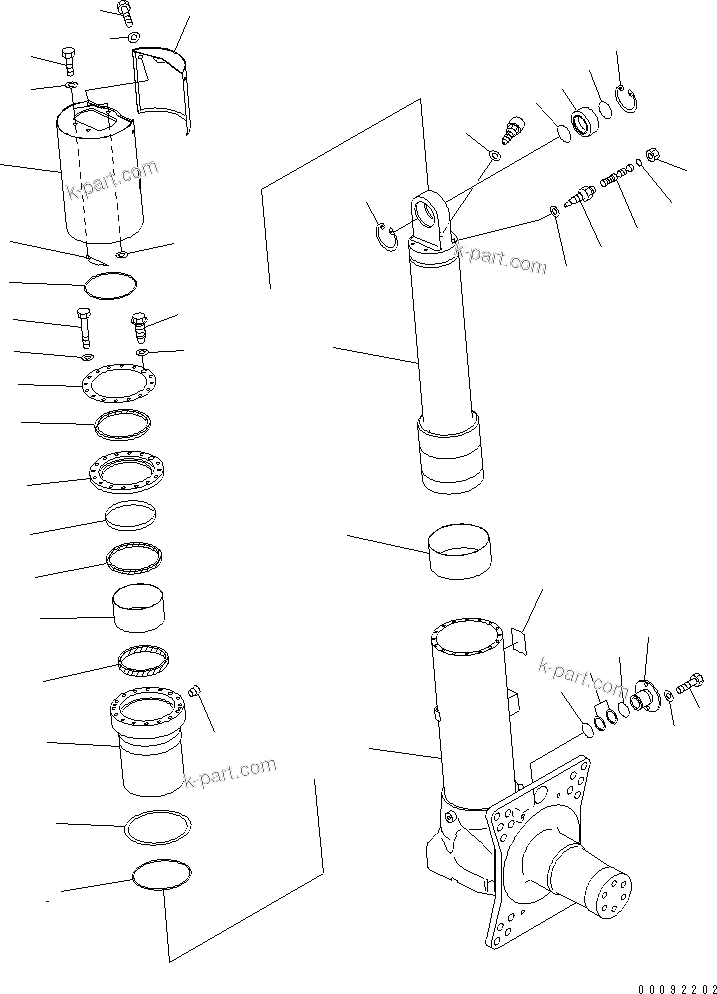 k-part.com
k-part.com
k-part.com
k-part.com
00092202